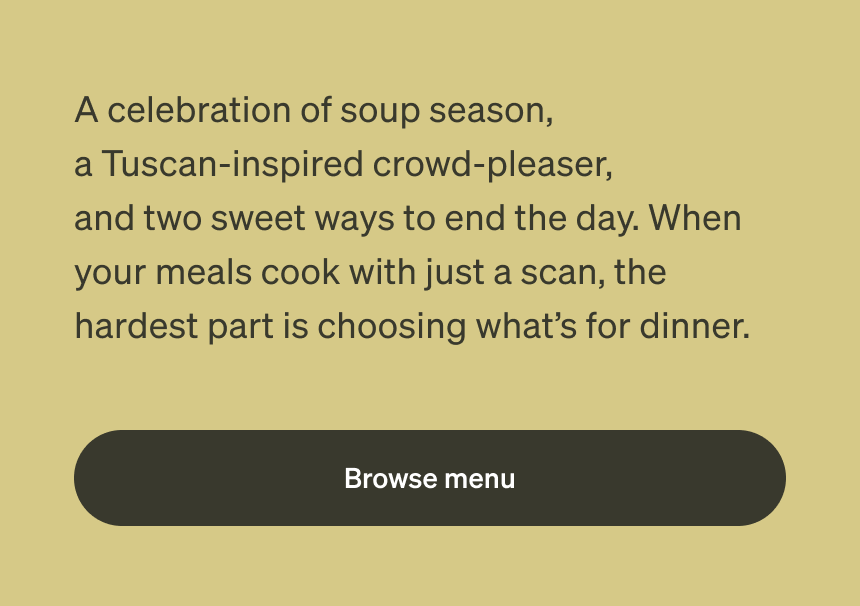 A celebration of soup season, a Tuscan-inspired crowd-pleaser, and two sweet ways to end the day. When your meals cook with just a scan, the hardest part is choosing what’s for dinner.

Browse menu