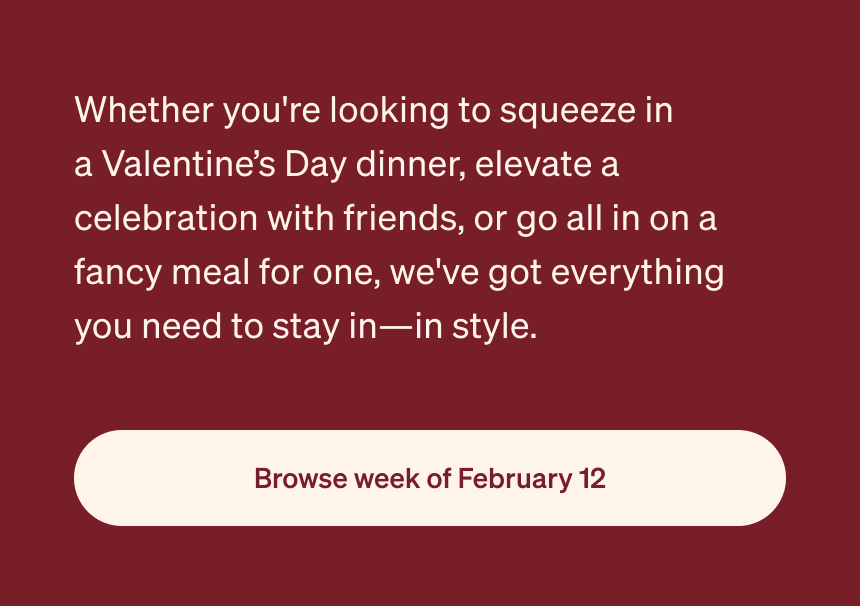 Whether you're looking to squeeze in a Valentine’s Day dinner, elevate a celebration with friends, or go all in on a fancy meal for one, we've got everything you need to stay in—in style.

Browse week of February 12